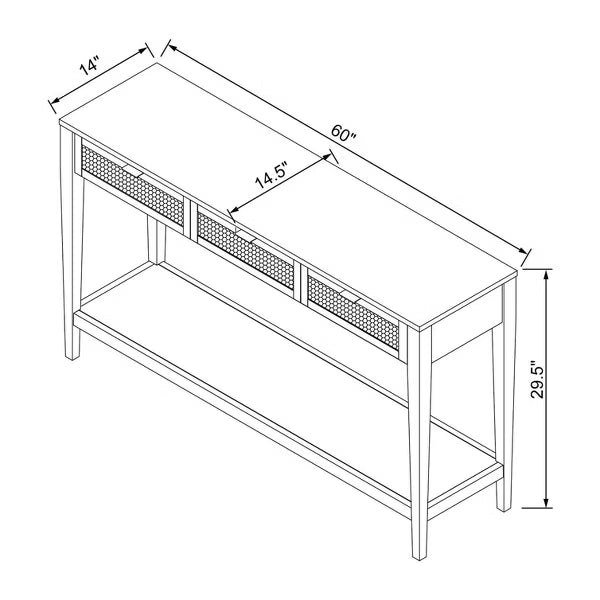 14"
60"
14.5"
29.5"